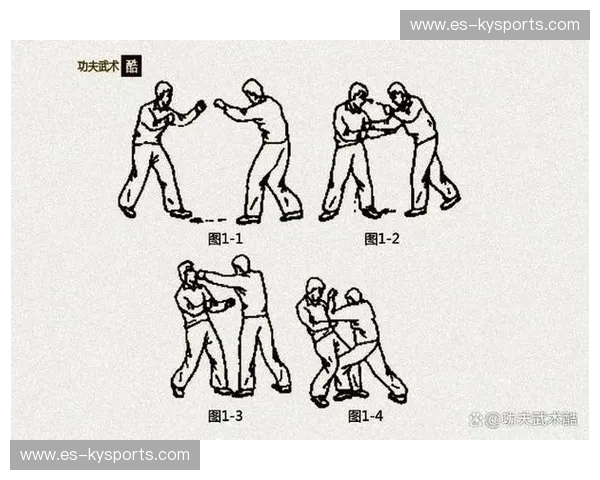 www.es-kysports.com

功夫武术 酷

图1-1

图1-2

图1-3

图1-4

@功夫武术酷

www.es-kysports.com